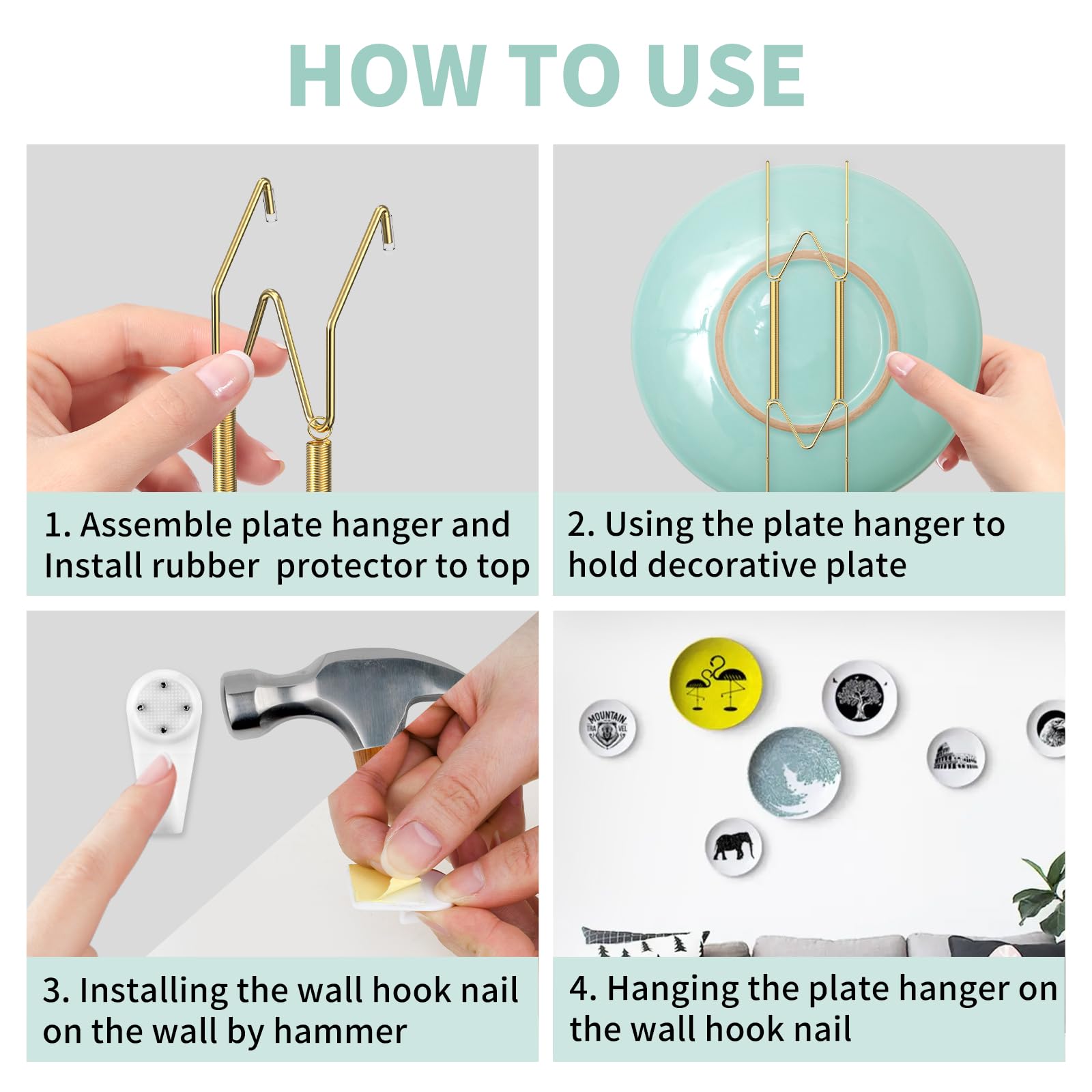 HOW TO USE

1. Assemble plate hanger and Install rubber protector to top

2. Using the plate hanger to hold decorative plate

3. Installing the wall hook nail on the wall by hammer

MOUNTAIN TRA VEL

4. Hanging the plate hanger on the wall hook nail