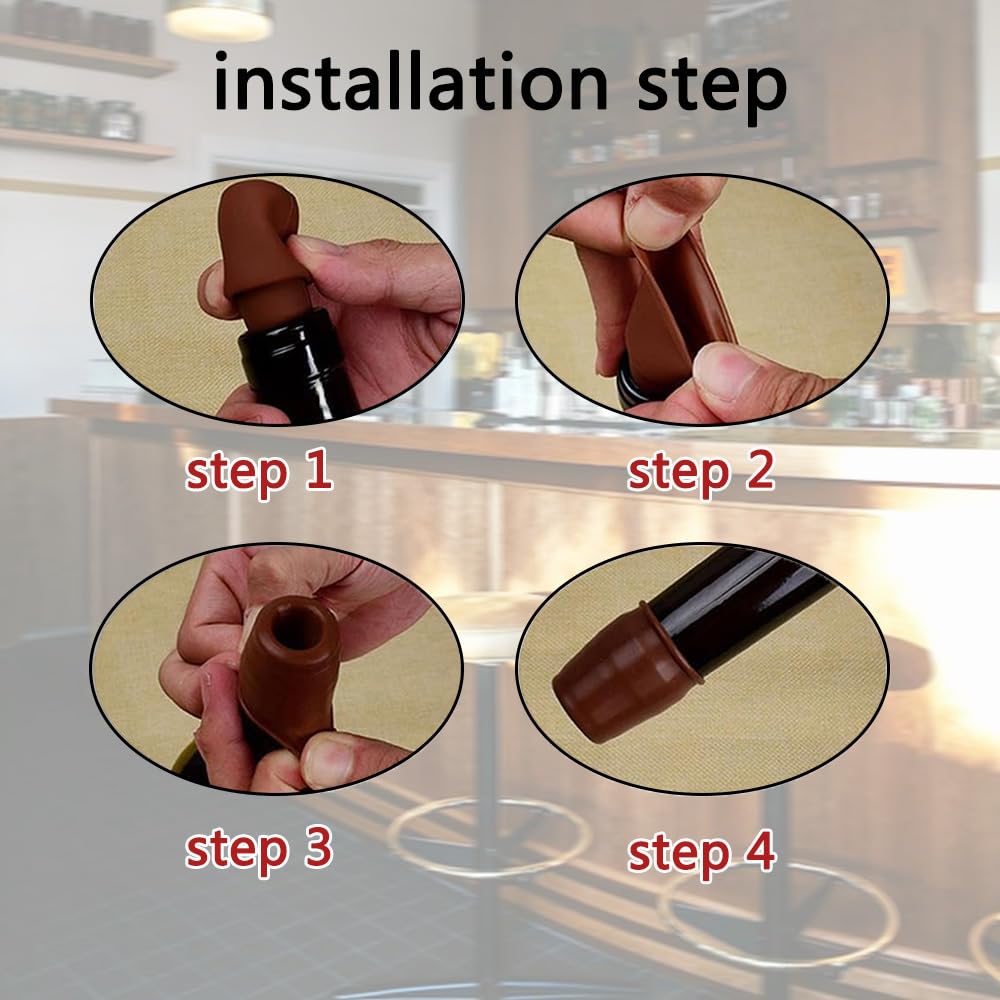 installation step

step 1

step 2

step 3

step 4