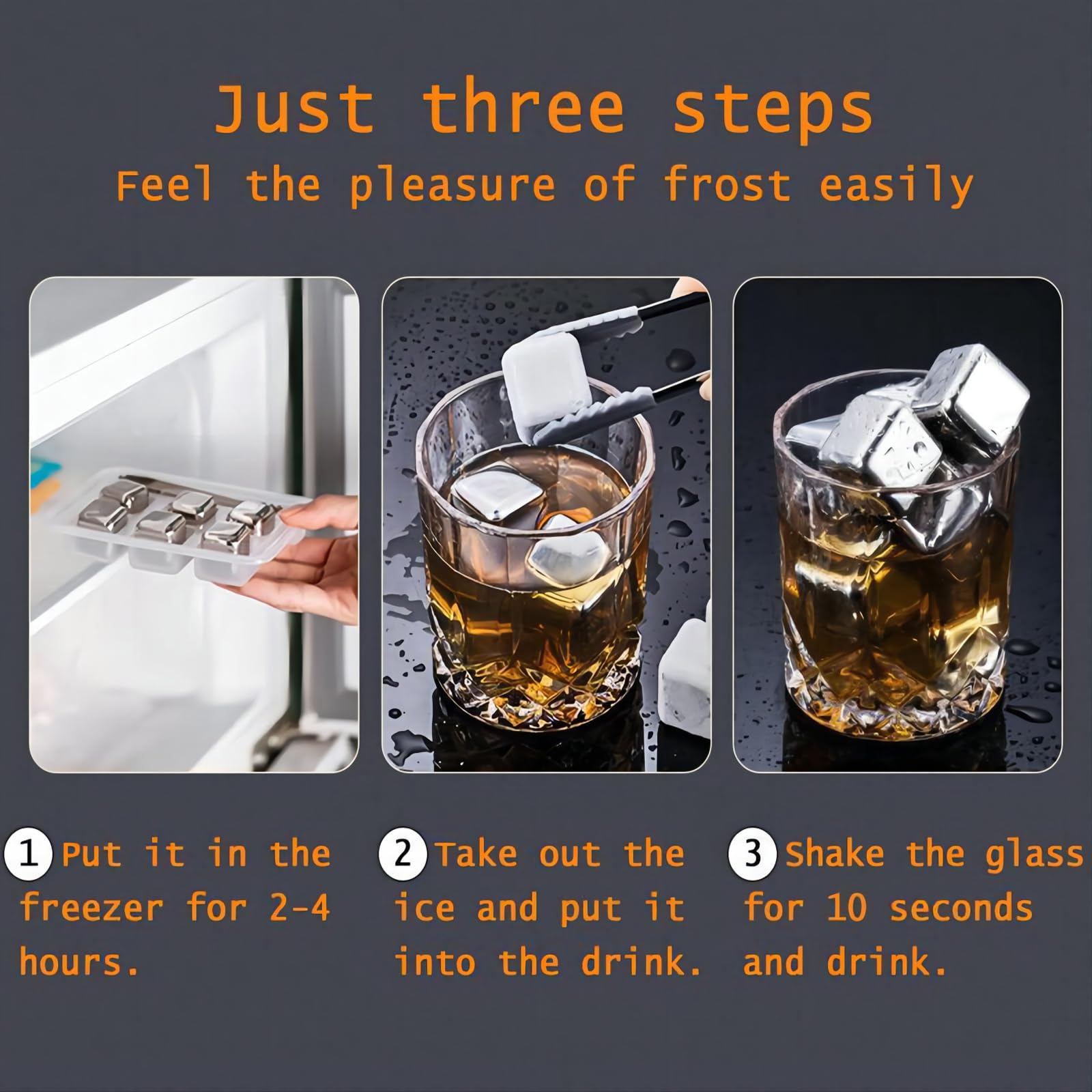 Just three steps
Feel the pleasure of frost easily

1 Put it in the freezer for 2-4 hours.

2 Take out the ice and put it into the drink.

3 Shake the glass for 10 seconds and drink.