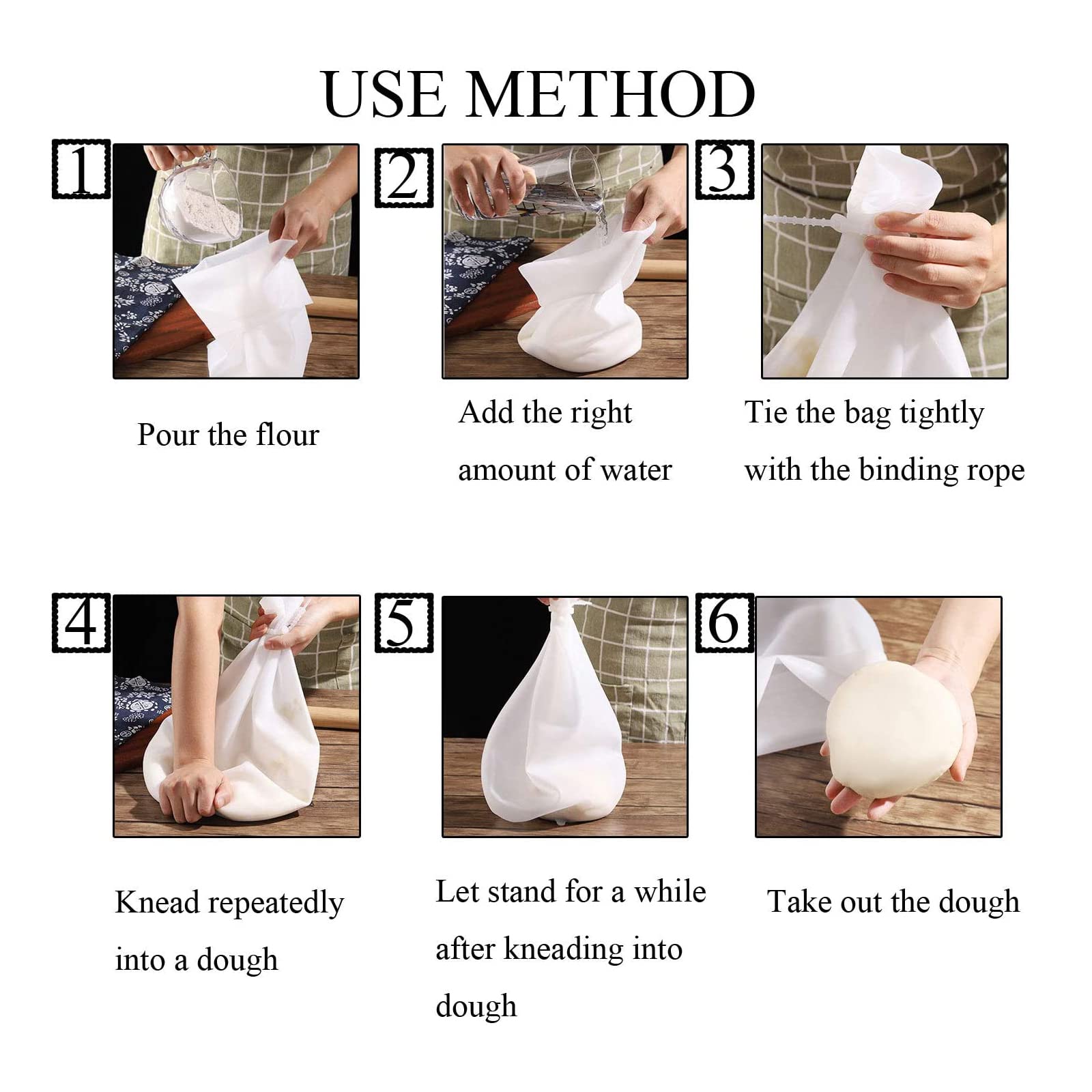 USE METHOD

1

Pour the flour

2

Add the right amount of water

3

Tie the bag tightly with the binding rope

4

Knead repeatedly into a dough

5

Let stand for a while after kneading into dough

6

Take out the dough