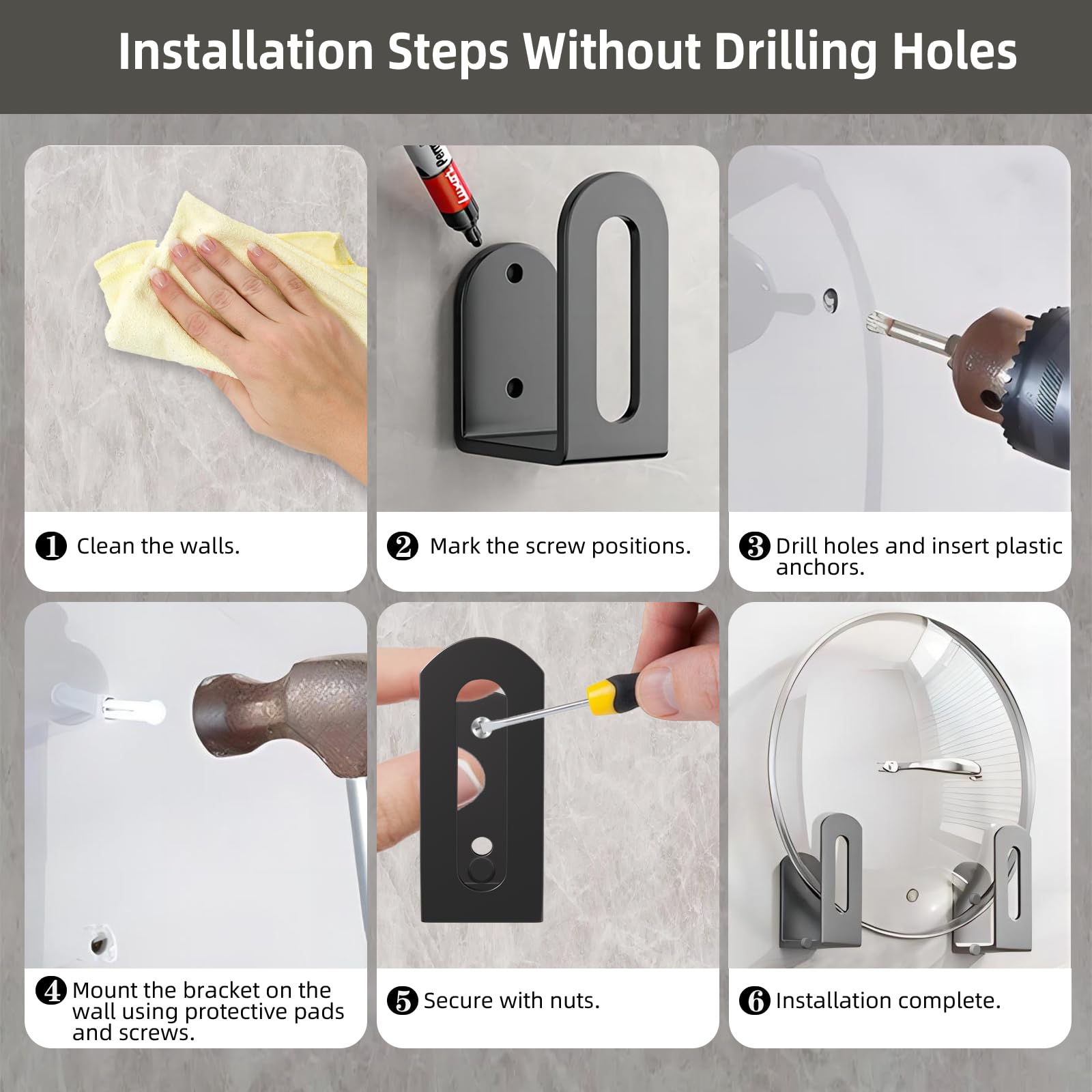 Installation Steps Without Drilling Holes

❶ Clean the walls.

❷ Mark the screw positions.

❸ Drill holes and insert plastic anchors.

❹ Mount the bracket on the wall using protective pads and screws.

❺ Secure with nuts.

❻ Installation complete.