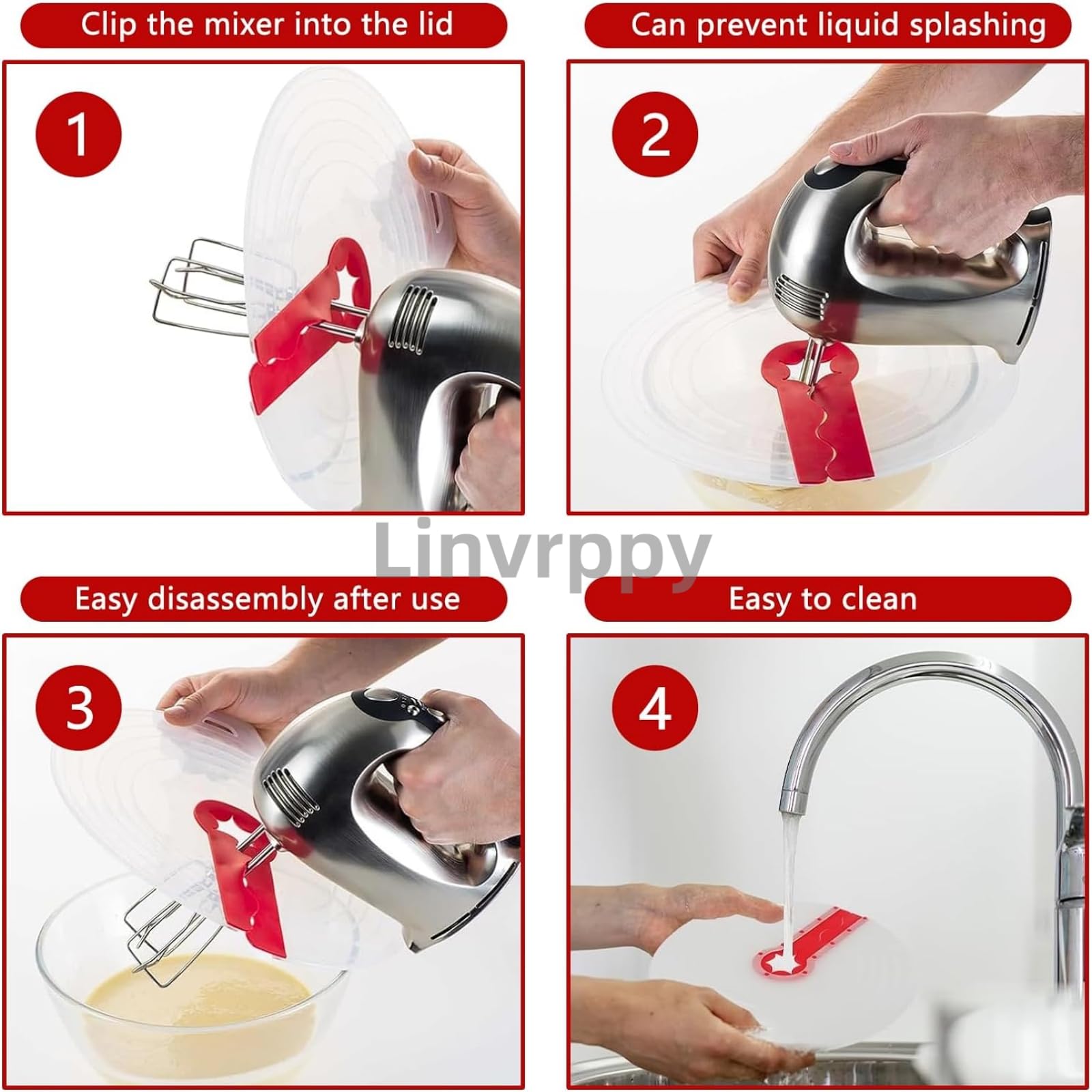 Clip the mixer into the lid

1

Can prevent liquid splashing

2

Linvrppy

Easy disassembly after use

3

Easy to clean

4