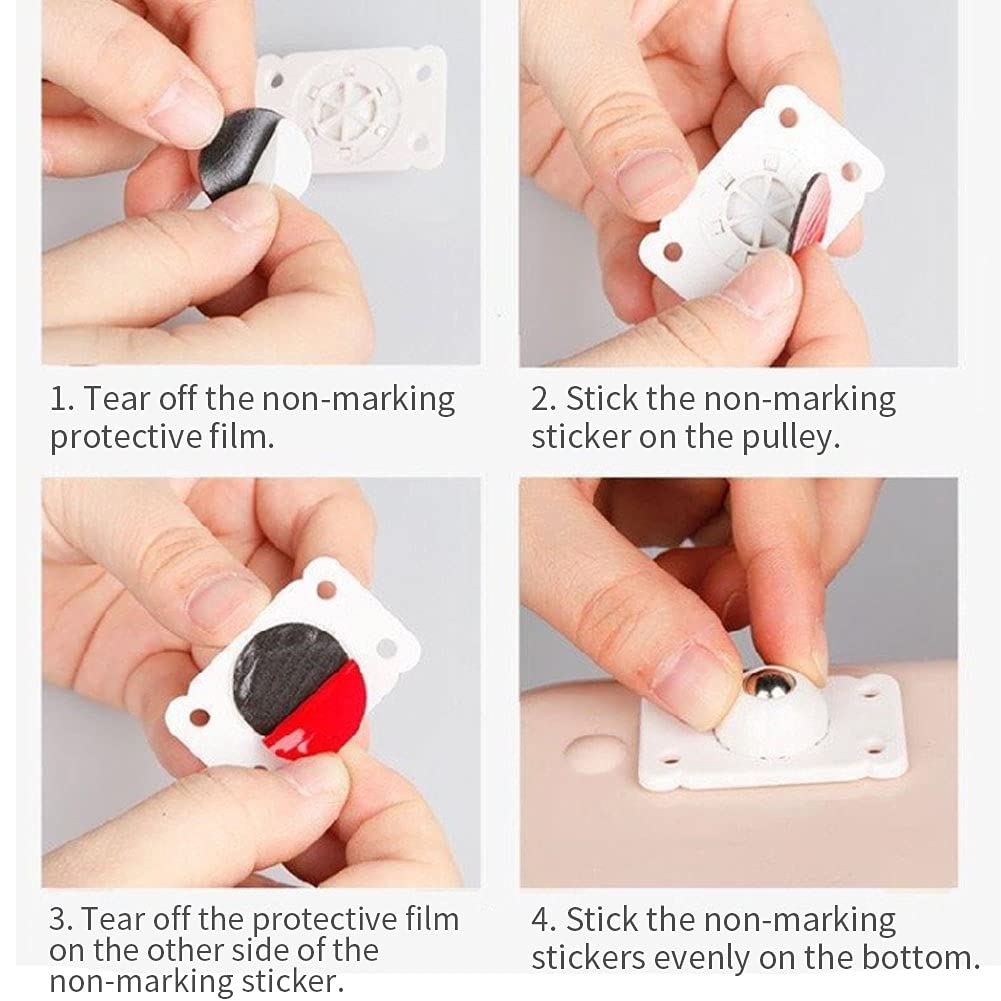 1. Tear off the non-marking protective film.

2. Stick the non-marking sticker on the pulley.

3. Tear off the protective film on the other side of the non-marking sticker.

4. Stick the non-marking stickers evenly on the bottom.