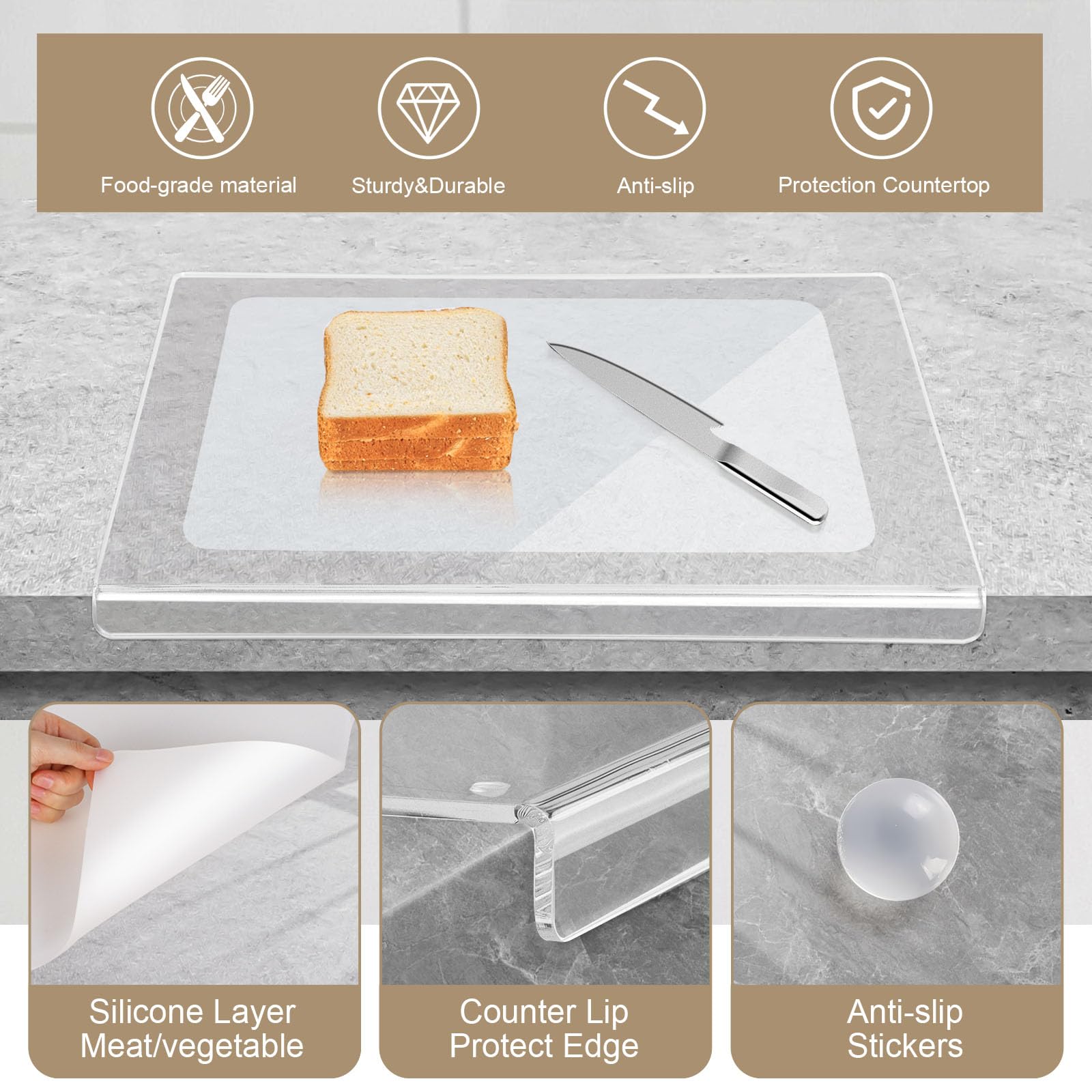 Food-grade material

Sturdy&Durable

Anti-slip

Protection Countertop

Silicone Layer
Meat/vegetable

Counter Lip
Protect Edge

Anti-slip
Stickers