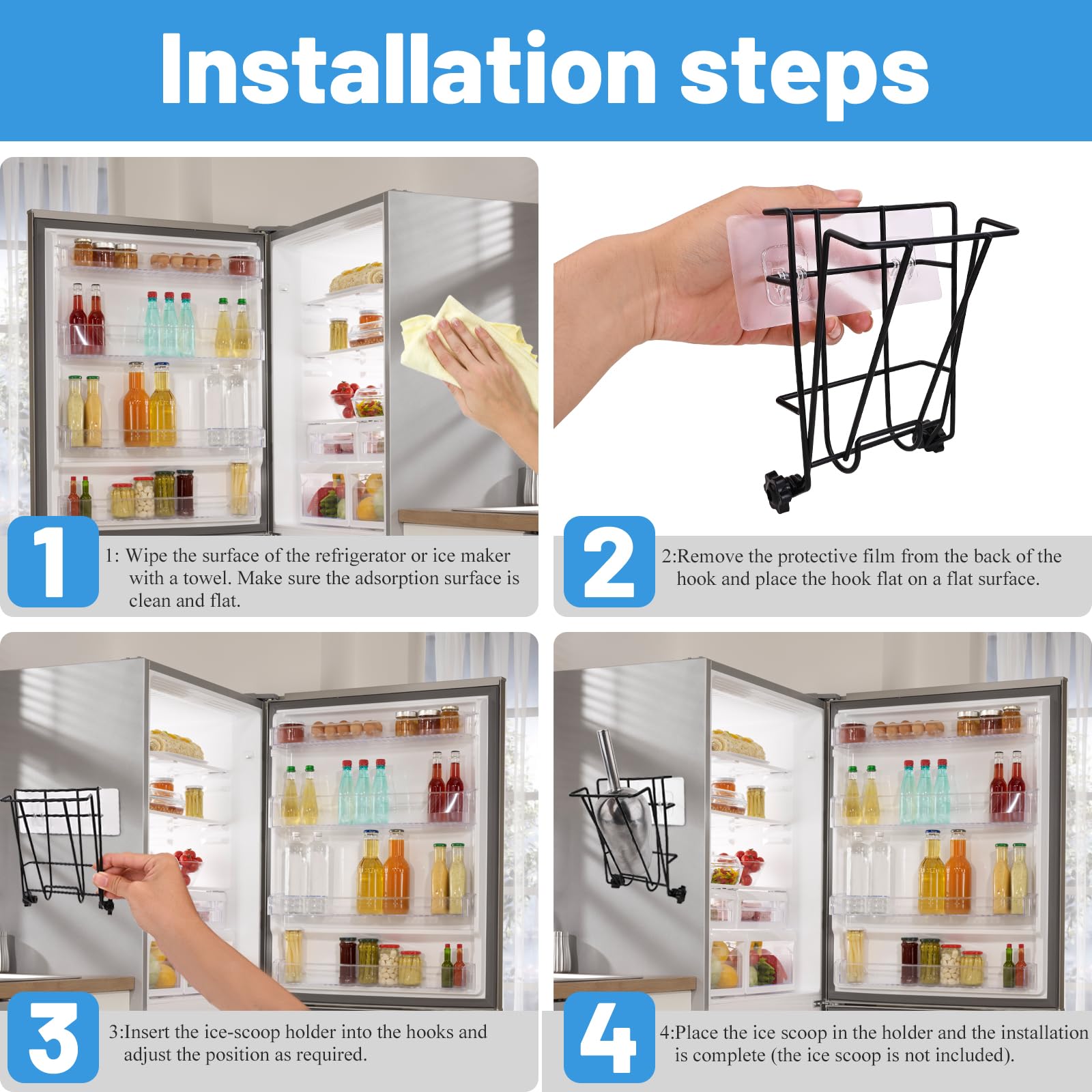 Installation steps

1

1: Wipe the surface of the refrigerator or ice maker with a towel. Make sure the adsorption surface is clean and flat.

2

2:Remove the protective film from the back of the hook and place the hook flat on a flat surface.

3

3:Insert the ice-scoop holder into the hooks and adjust the position as required.

4

4:Place the ice scoop in the holder and the installation is complete (the ice scoop is not included).