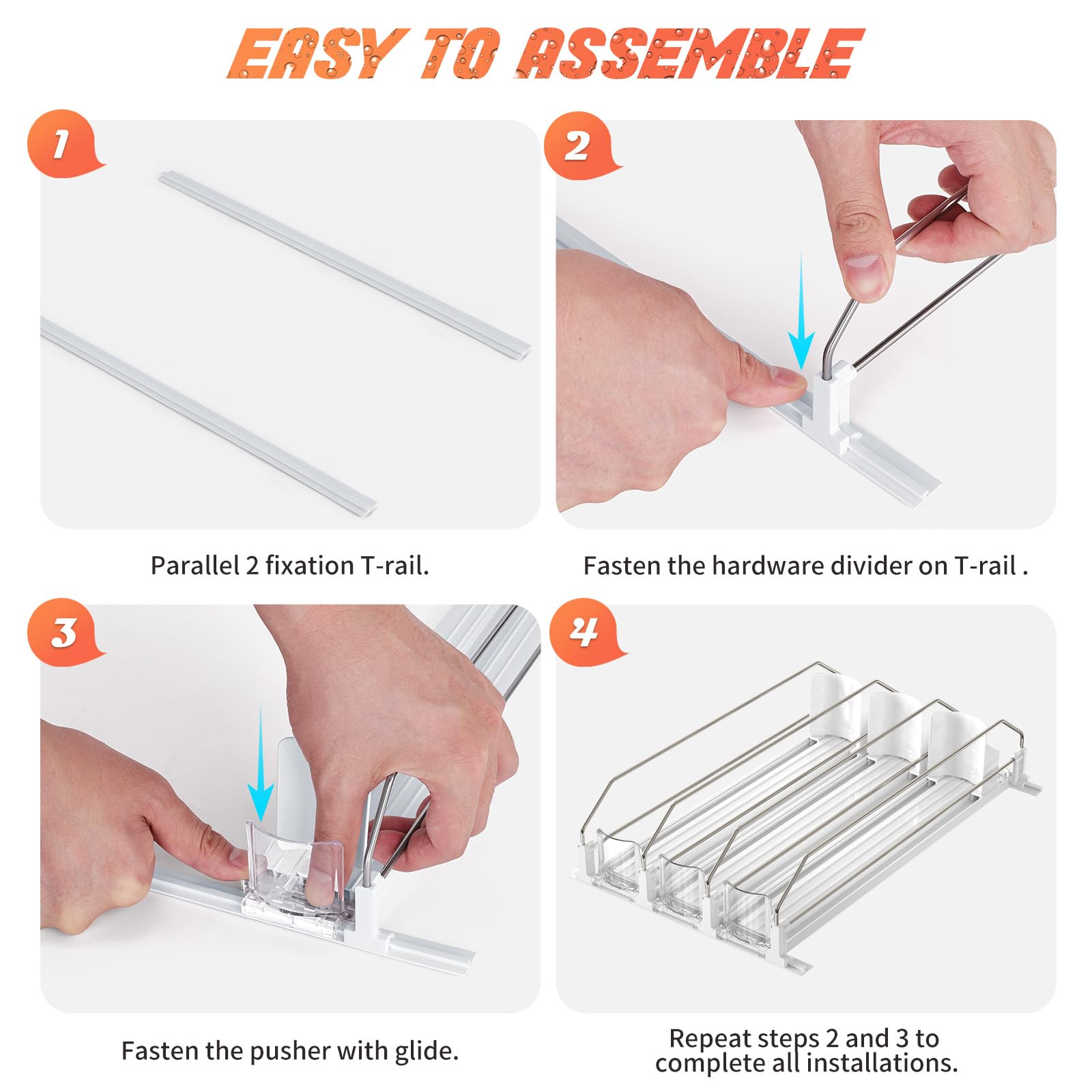 EASY TO ASSEMBLE

1

Parallel 2 fixation T-rail.

2

Fasten the hardware divider on T-rail .

3

Fasten the pusher with glide.

4

Repeat steps 2 and 3 to complete all installations.