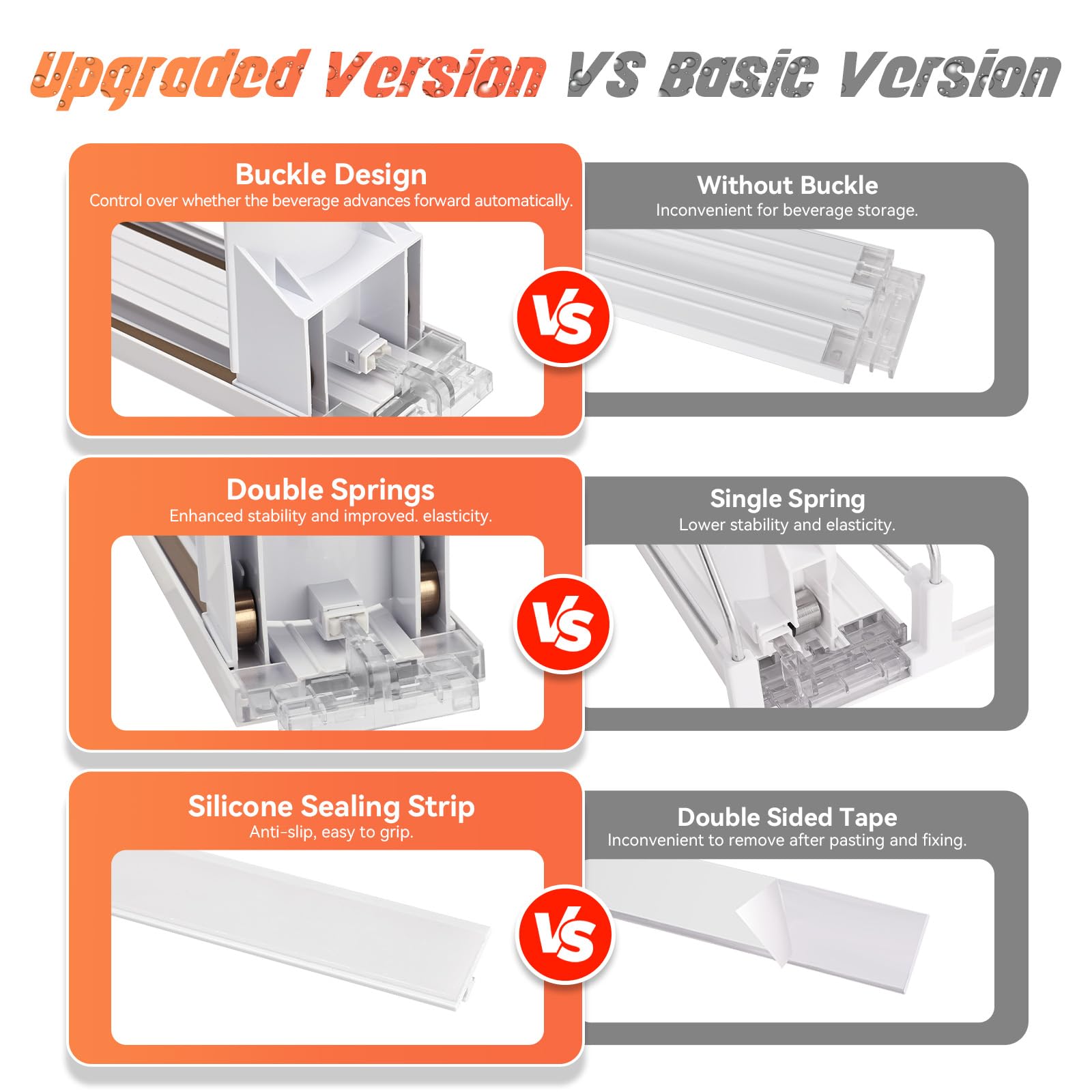 Upgraded Version VS Basic Version

Buckle Design
Control over whether the beverage advances forward automatically.

VS

Without Buckle
Inconvenient for beverage storage.

Double Springs
Enhanced stability and improved. elasticity.

VS

Single Spring
Lower stability and elasticity.

Silicone Sealing Strip
Anti-slip, easy to grip.

VS

Double Sided Tape
Inconvenient to remove after pasting and fixing.