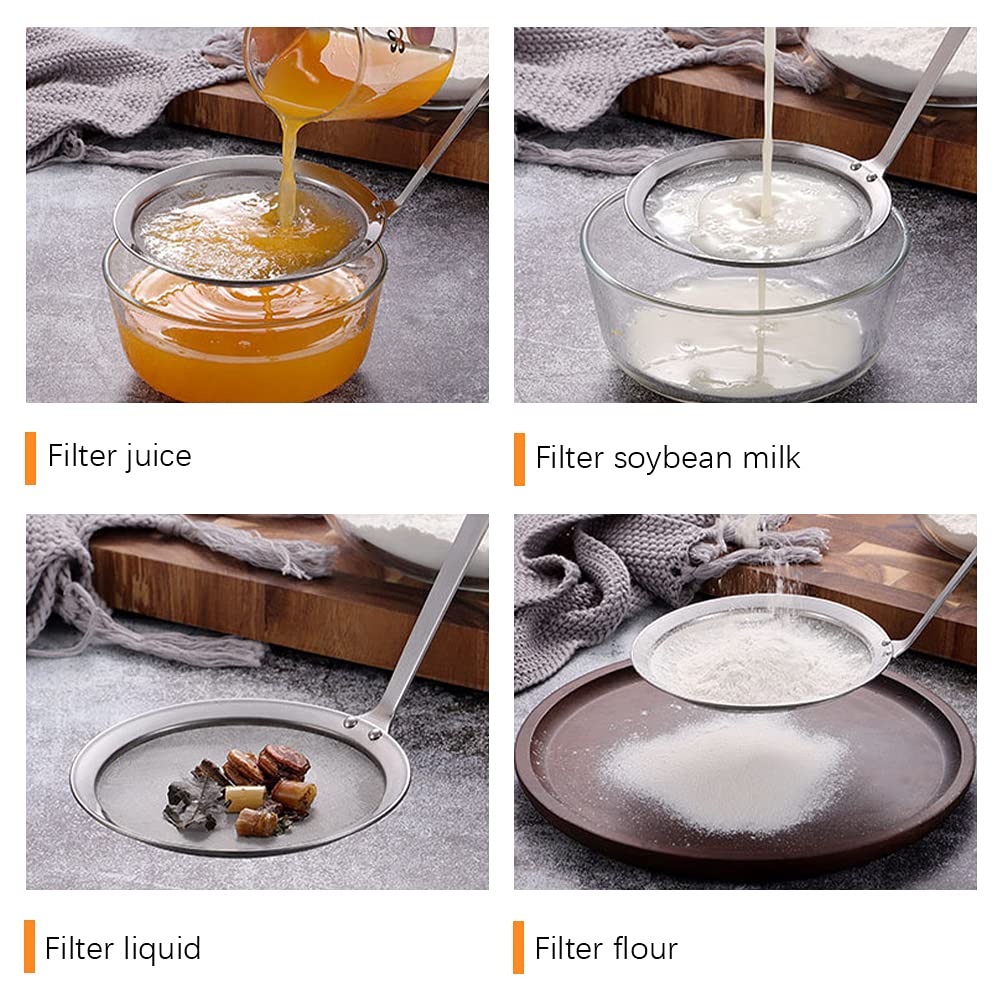 Filter juice

Filter soybean milk

Filter liquid

Filter flour