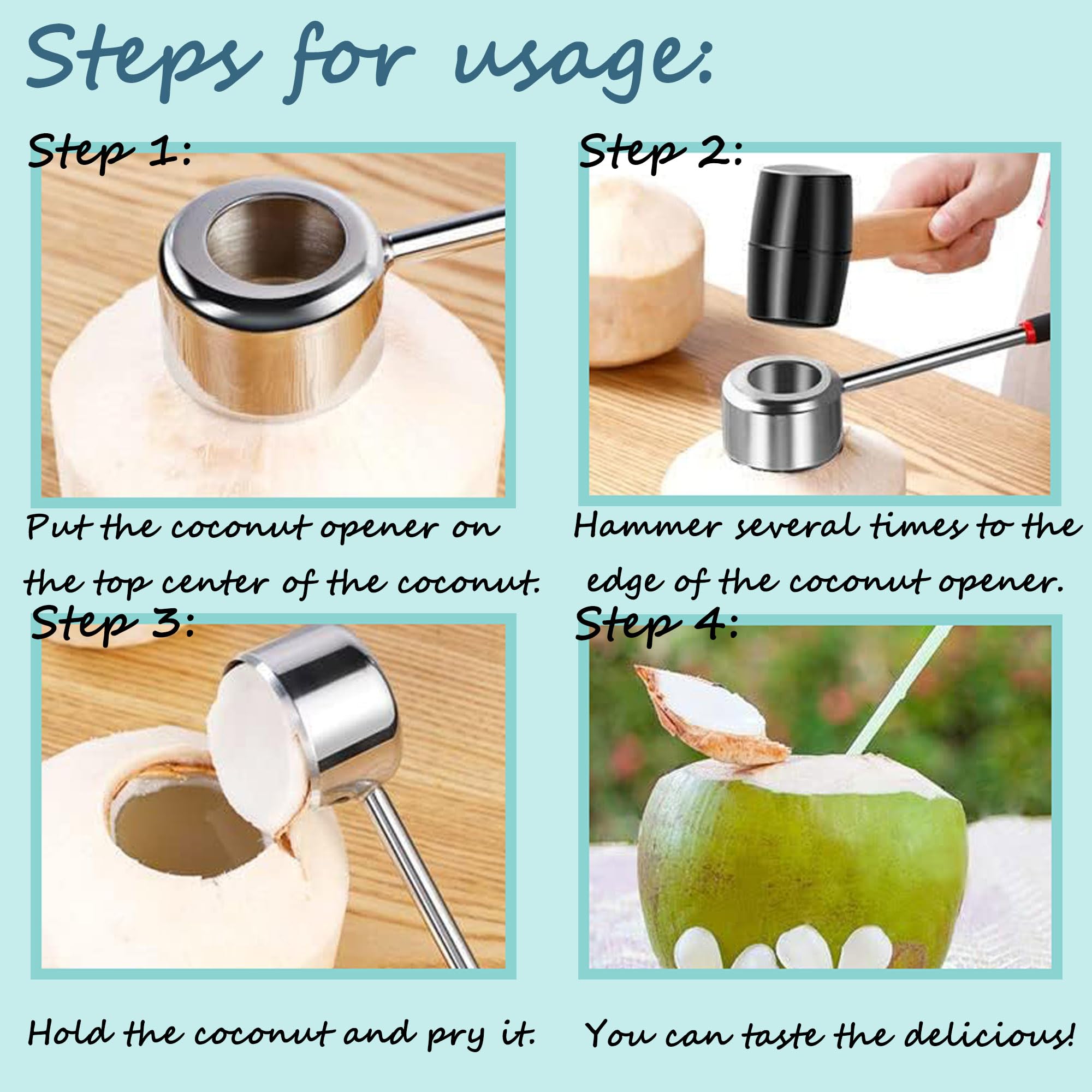 Steps for usage:

Step 1:

Put the coconut opener on the top center of the coconut.

Step 2:

Hammer several times to the edge of the coconut opener.

Step 3:

Hold the coconut and pry it.

Step 4:

You can taste the delicious!