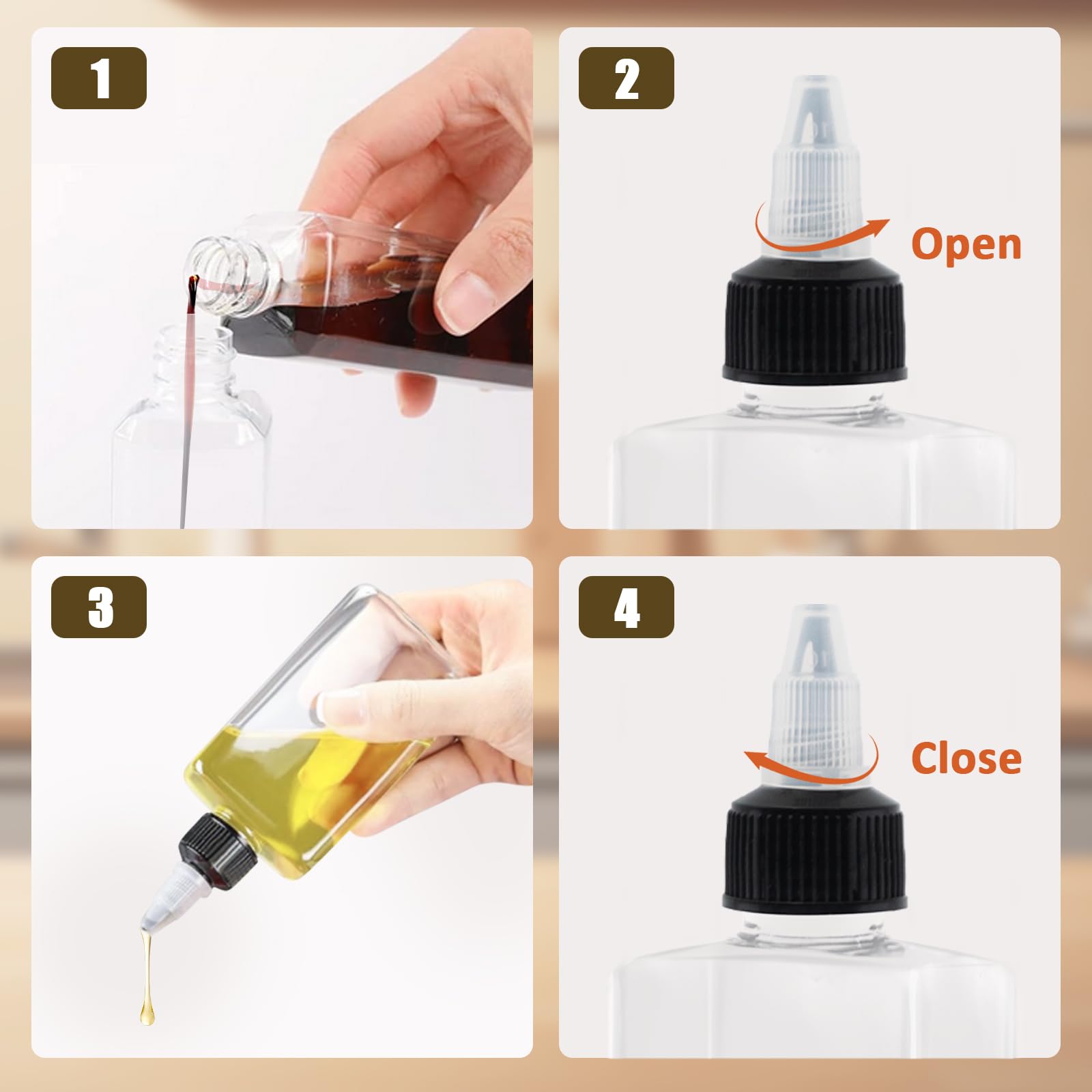 1

2

Open

3

4

Close