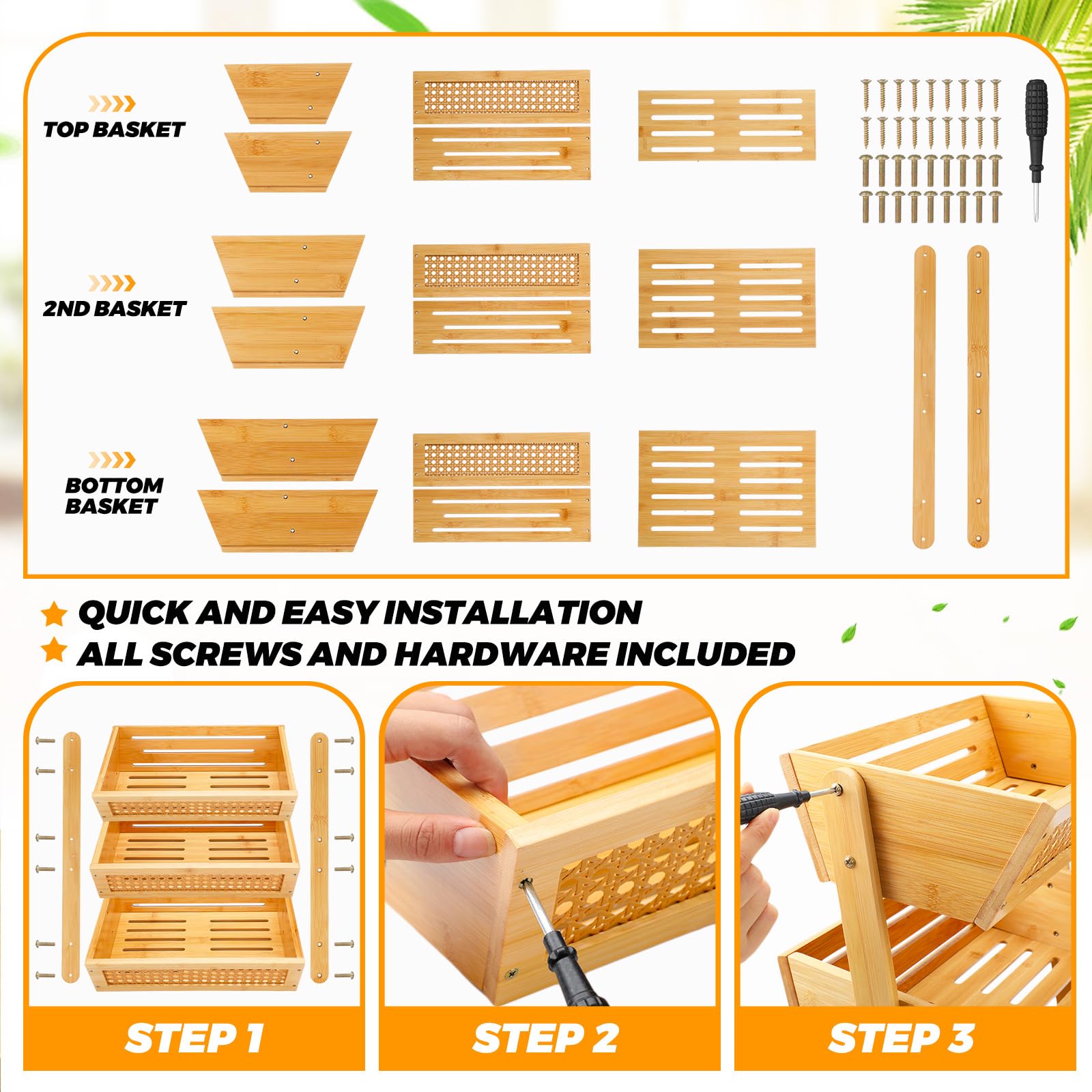 TOP BASKET

2ND BASKET

BOTTOM BASKET

QUICK AND EASY INSTALLATION
ALL SCREWS AND HARDWARE INCLUDED

STEP 1

STEP 2

STEP 3