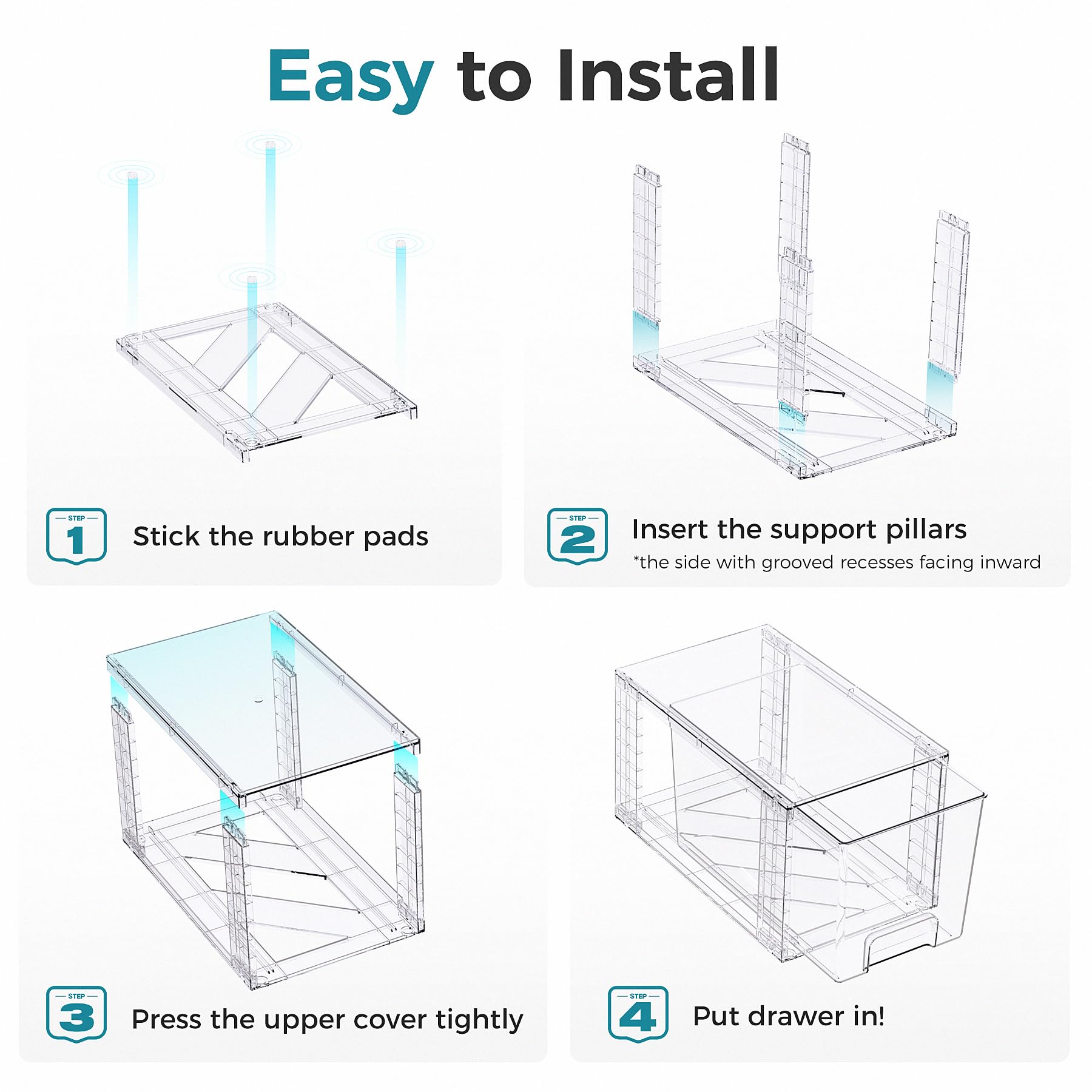 Easy to Install

STEP
1
Stick the rubber pads

STEP
2
Insert the support pillars
*the side with grooved recesses facing inward

STEP
3
Press the upper cover tightly

STEP
4
Put drawer in!