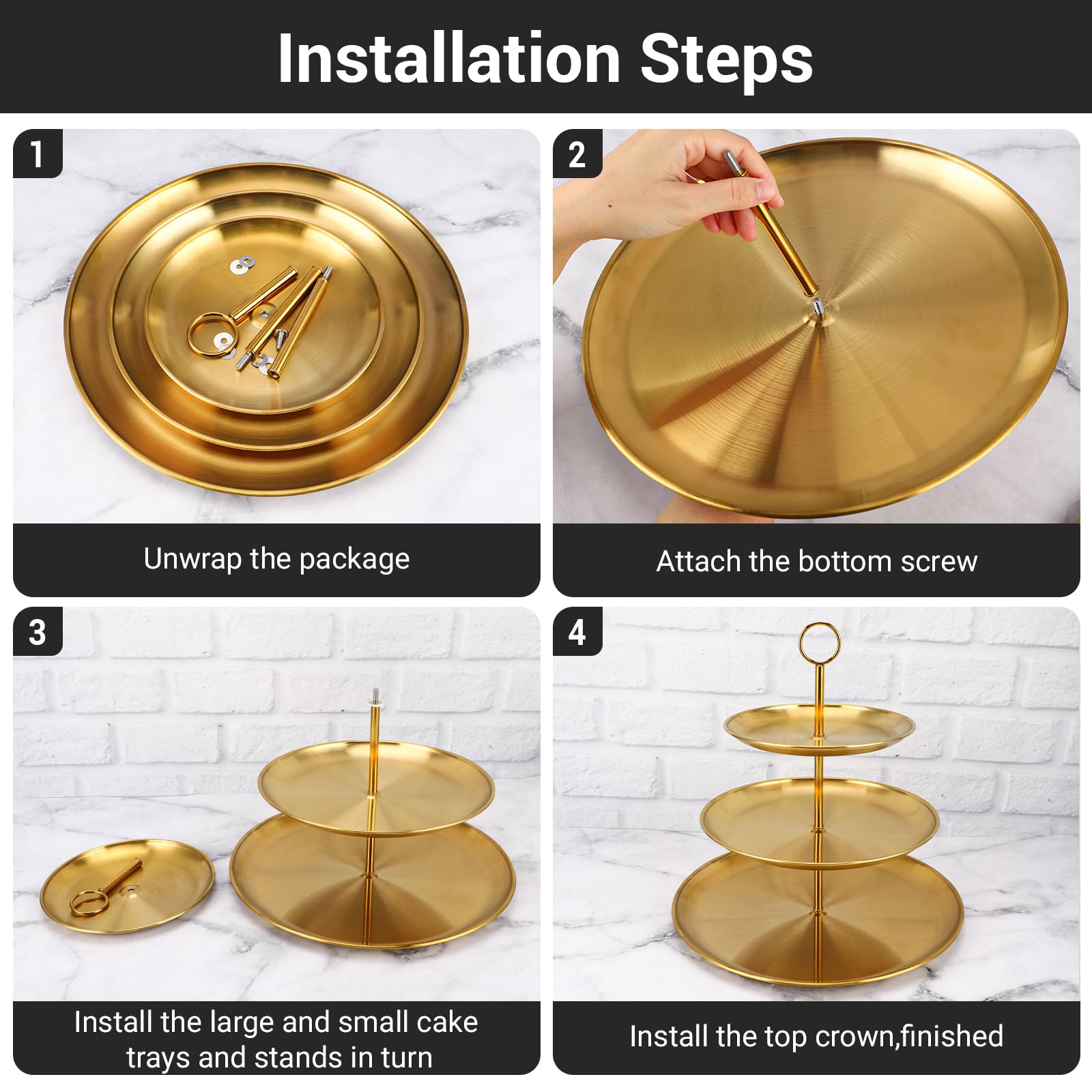 Installation Steps

1

Unwrap the package

2

Attach the bottom screw

3

Install the large and small cake trays and stands in turn

4

Install the top crown,finished