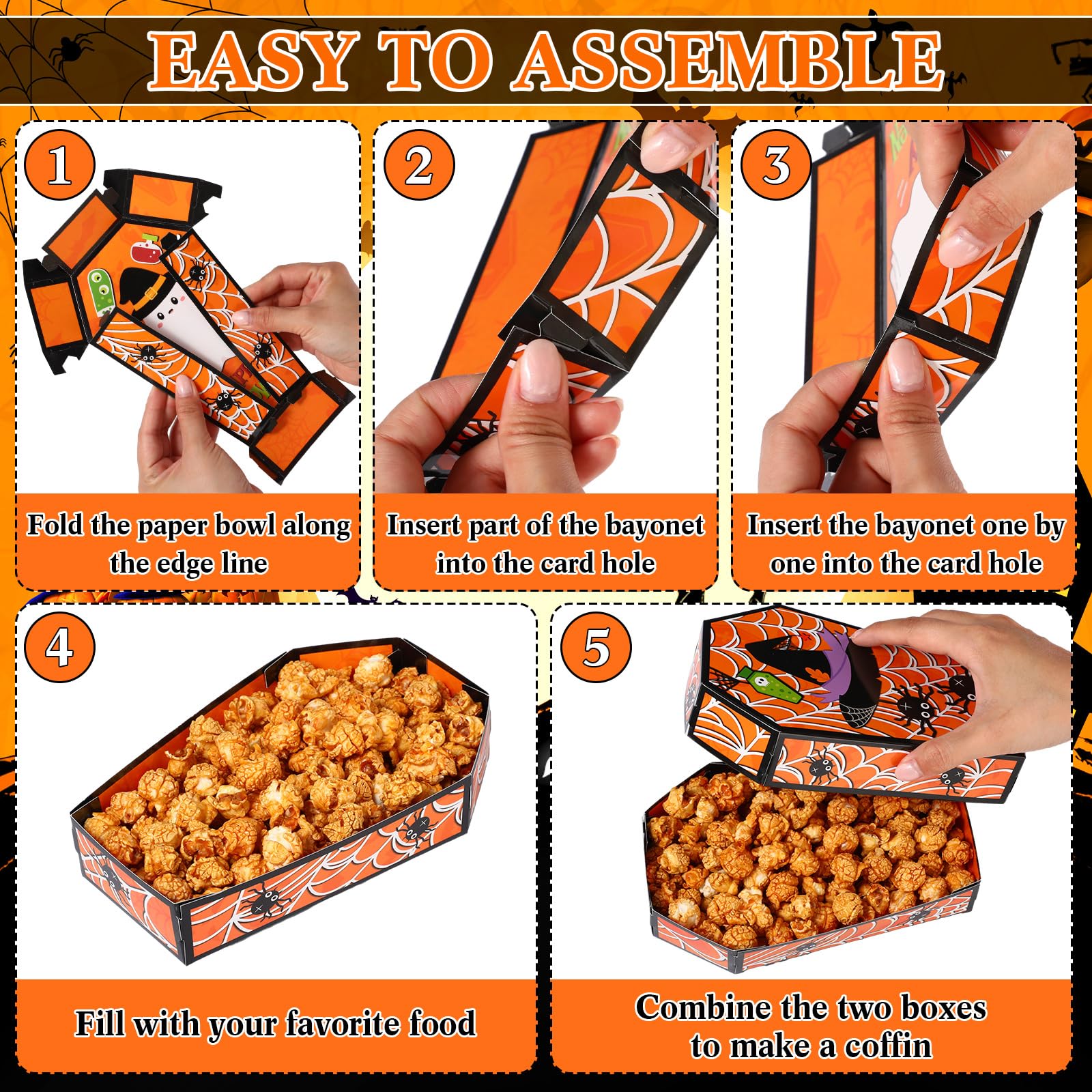 EASY TO ASSEMBLE

1

Fold the paper bowl along the edge line

2

Insert part of the bayonet into the card hole

3

Insert the bayonet one by one into the card hole

4

Fill with your favorite food

5

Combine the two boxes to make a coffin