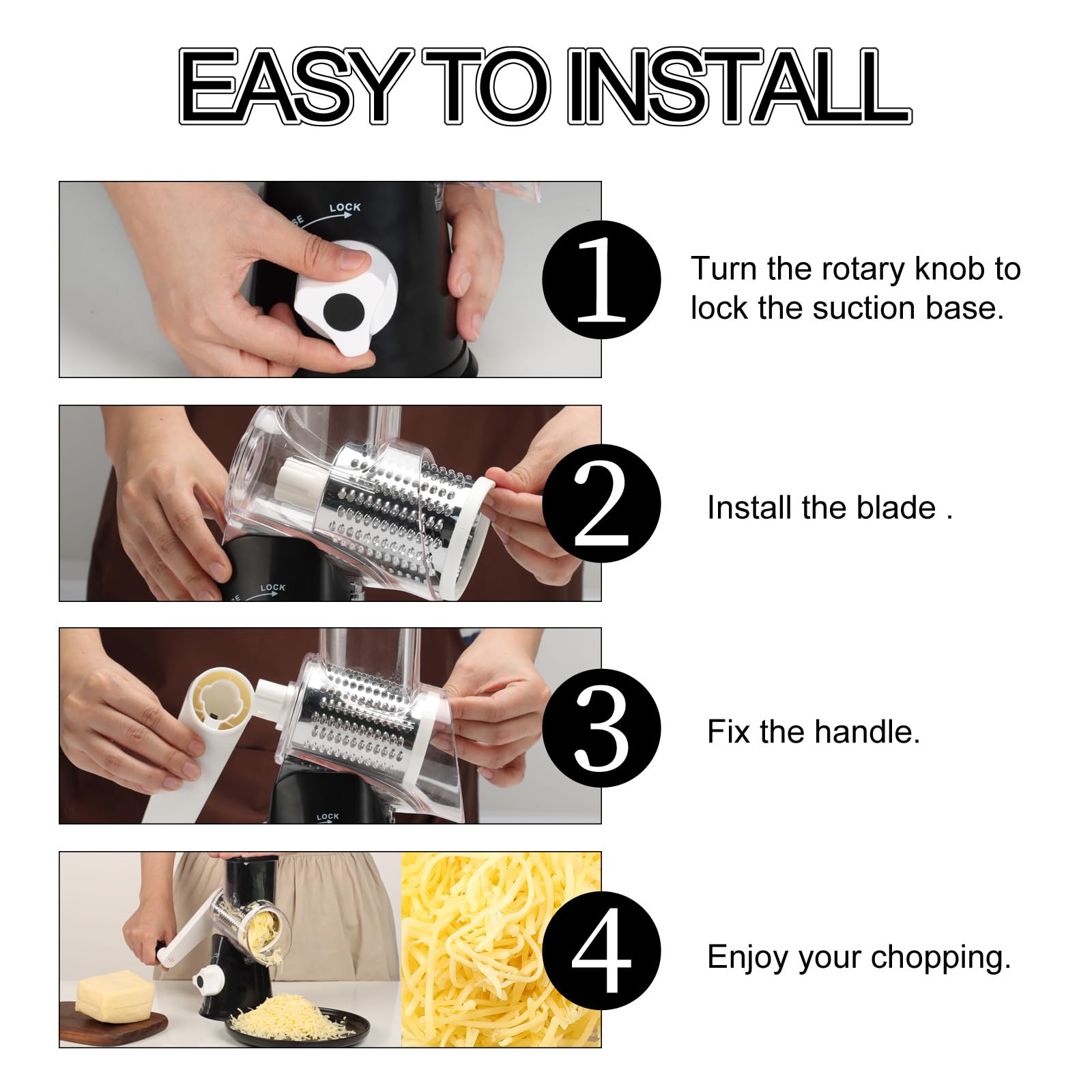 EASY TO INSTALL

LOCK

1 Turn the rotary knob to lock the suction base.

LOCK

2 Install the blade .

LOCK

3 Fix the handle.

4 Enjoy your chopping.