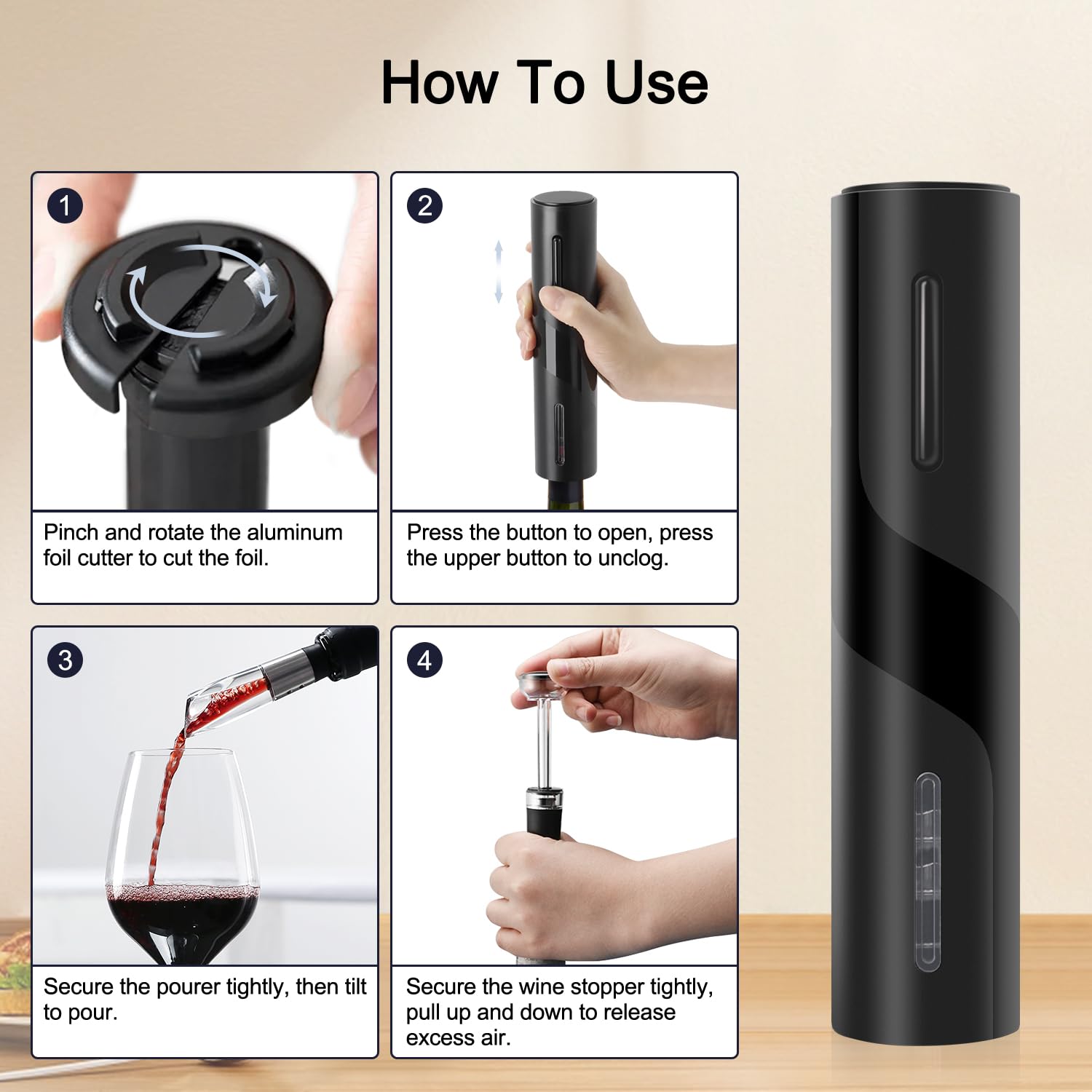 How To Use

1

Pinch and rotate the aluminum foil cutter to cut the foil.

2

Press the button to open, press the upper button to unclog.

3

Secure the pourer tightly, then tilt to pour.

4

Secure the wine stopper tightly, pull up and down to release excess air.