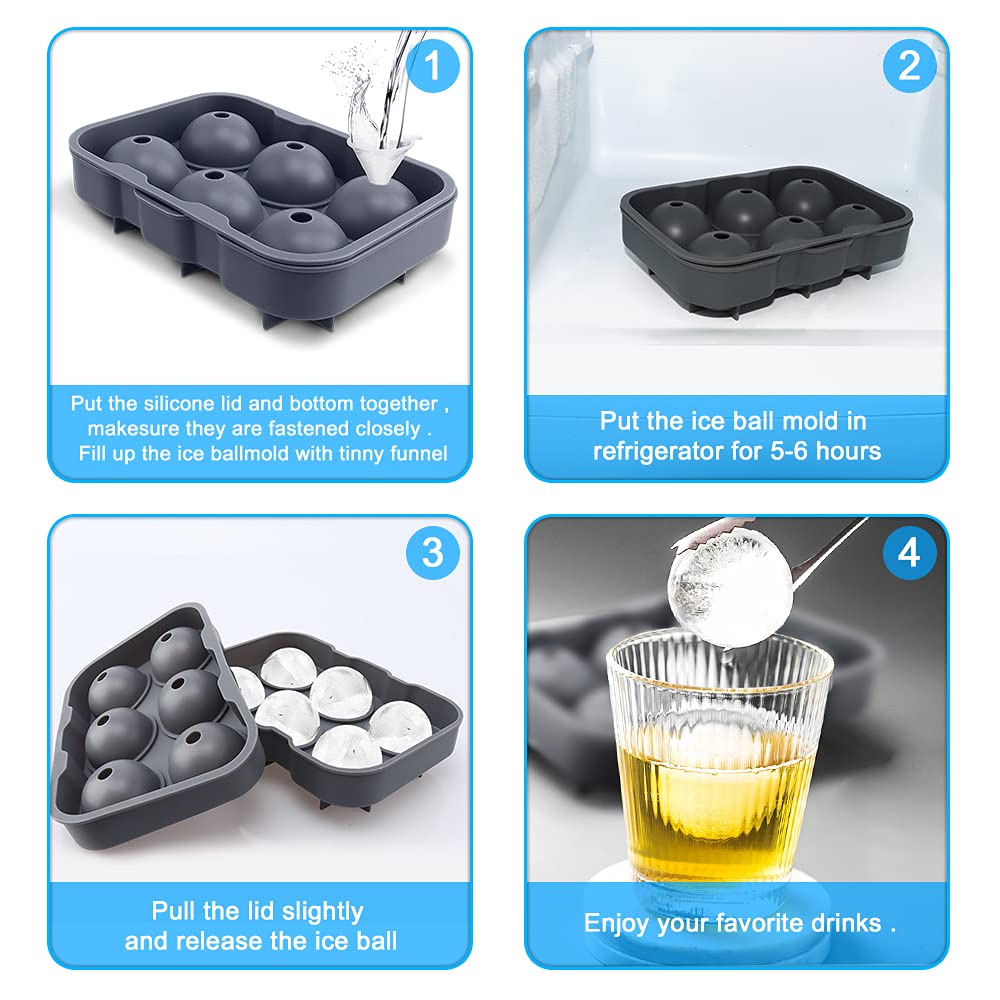 1

Put the silicone lid and bottom together , makesure they are fastened closely . Fill up the ice ballmold with tinny funnel

2

Put the ice ball mold in refrigerator for 5-6 hours

3

Pull the lid slightly and release the ice ball

4

Enjoy your favorite drinks .