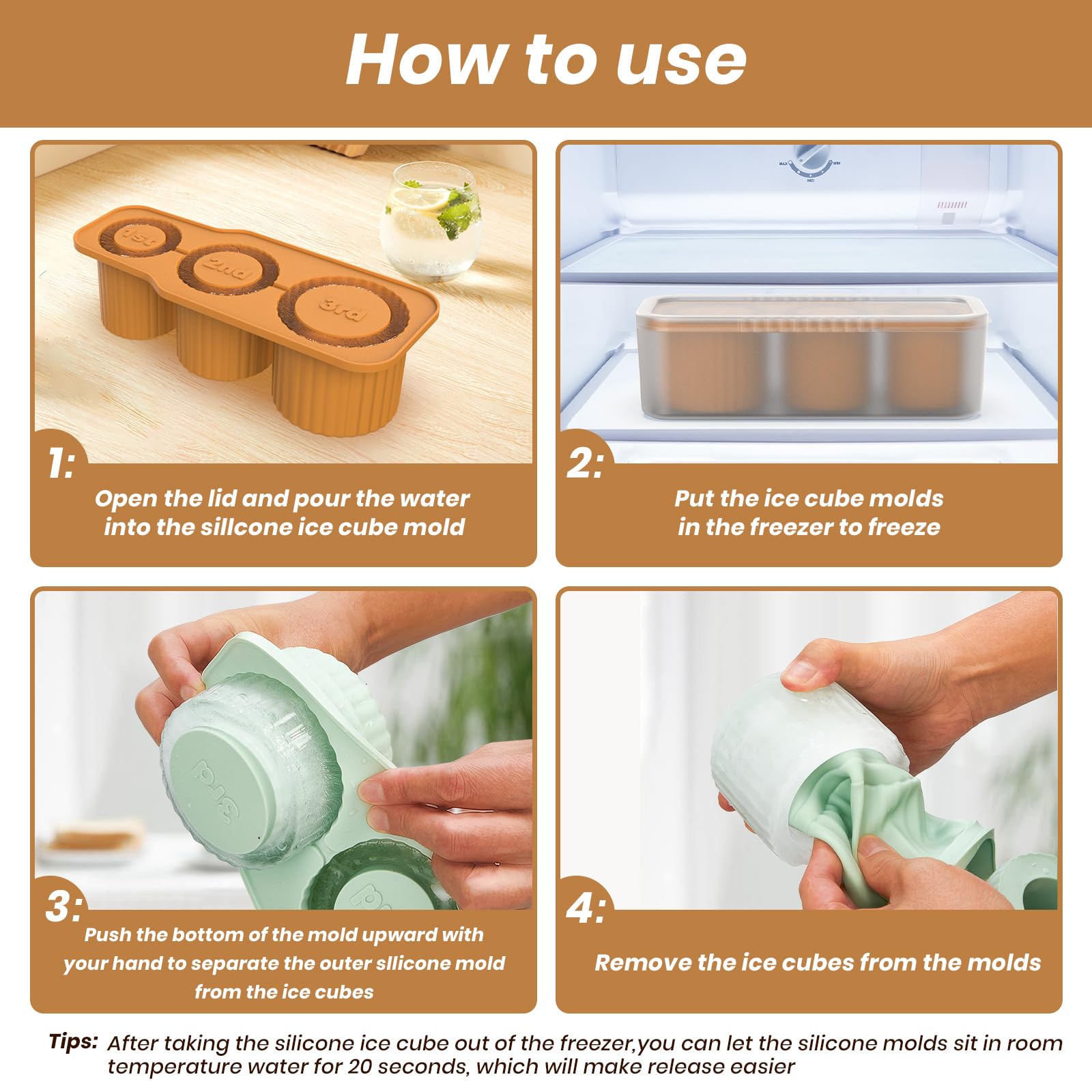 How to use

1st
2nd
3rd

1:
Open the lid and pour the water into the sillcone ice cube mold

MAX MIN MID

2:
Put the ice cube molds in the freezer to freeze

3rd

3:
Push the bottom of the mold upward with your hand to separate the outer sllicone mold from the ice cubes

4:
Remove the ice cubes from the molds

Tips: After taking the silicone ice cube out of the freezer,you can let the silicone molds sit in room temperature water for 20 seconds, which will make release easier