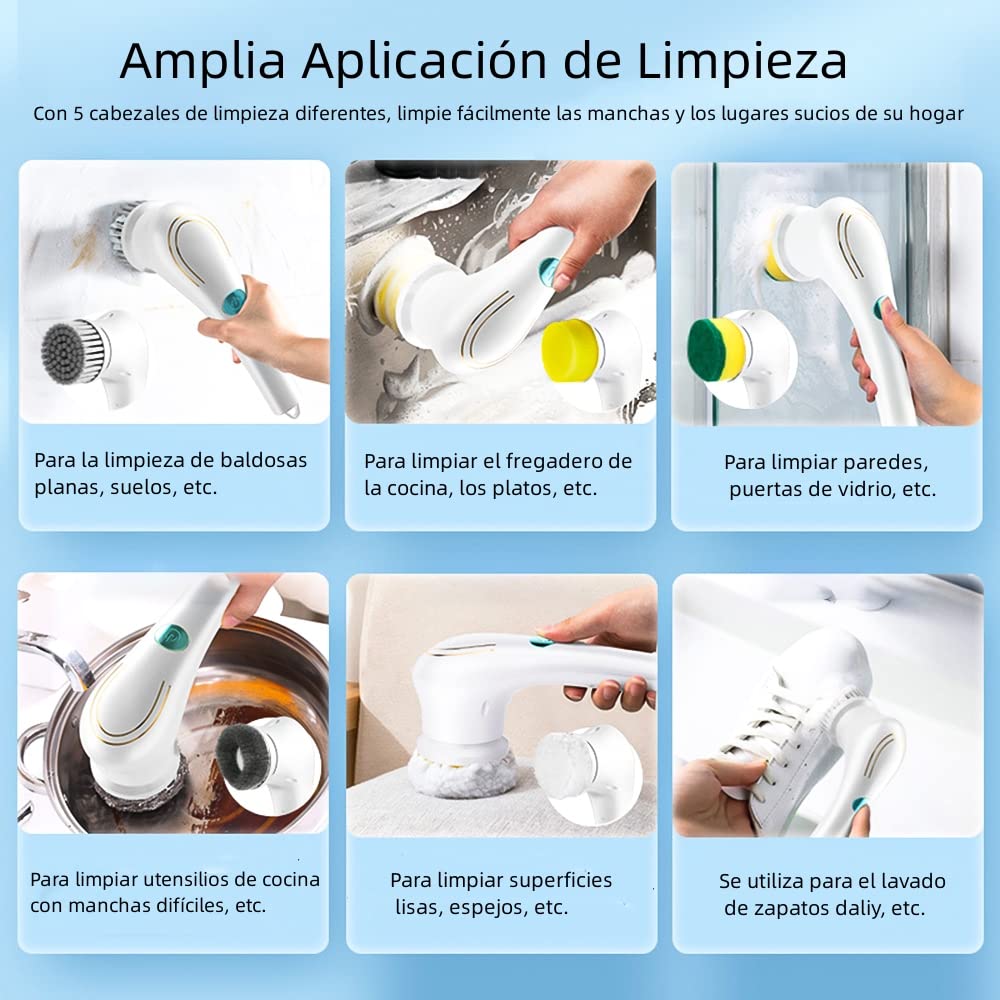 Amplia Aplicación de Limpieza

Con 5 cabezales de limpieza diferentes, limpie fácilmente las manchas y los lugares sucios de su hogar

Para la limpieza de baldosas planas, suelos, etc.

Para limpiar el fregadero de la cocina, los platos, etc.

Para limpiar paredes, puertas de vidrio, etc.

Para limpiar utensilios de cocina con manchas difíciles, etc.

Para limpiar superficies lisas, espejos, etc.

Se utiliza para el lavado de zapatos daliy, etc.